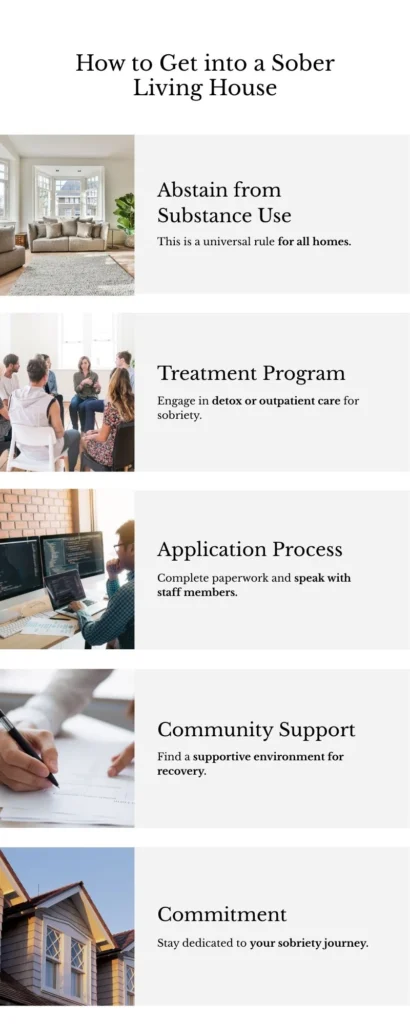 How to Get into a Sober Living House

Abstain from Substance Use

This is a universal rule for all homes.

Treatment Program

Engage in detox or outpatient care for sobriety.

Application Process

Complete paperwork and speak with staff members.

Community Support

Find a supportive environment for recovery.

Commitment

Stay dedicated to your sobriety journey.