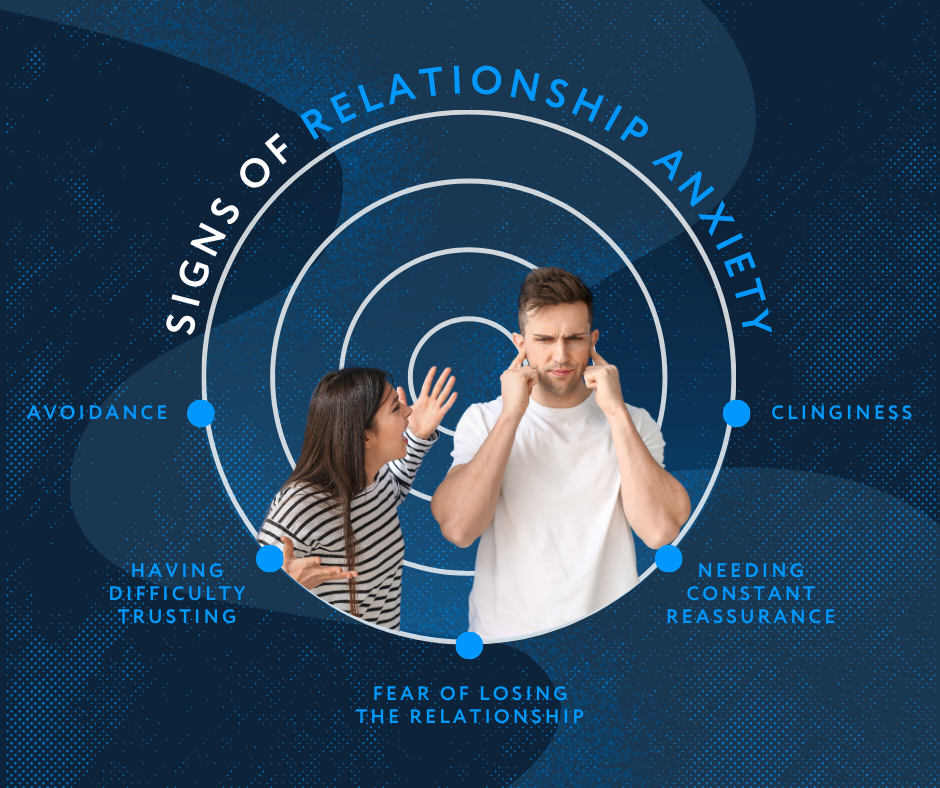 SIGNS OF RELATIONSHIP ANXIETY

AVOIDANCE

CLINGINESS

HAVING DIFFICULTY TRUSTING

NEEDING CONSTANT REASSURANCE

FEAR OF LOSING THE RELATIONSHIP